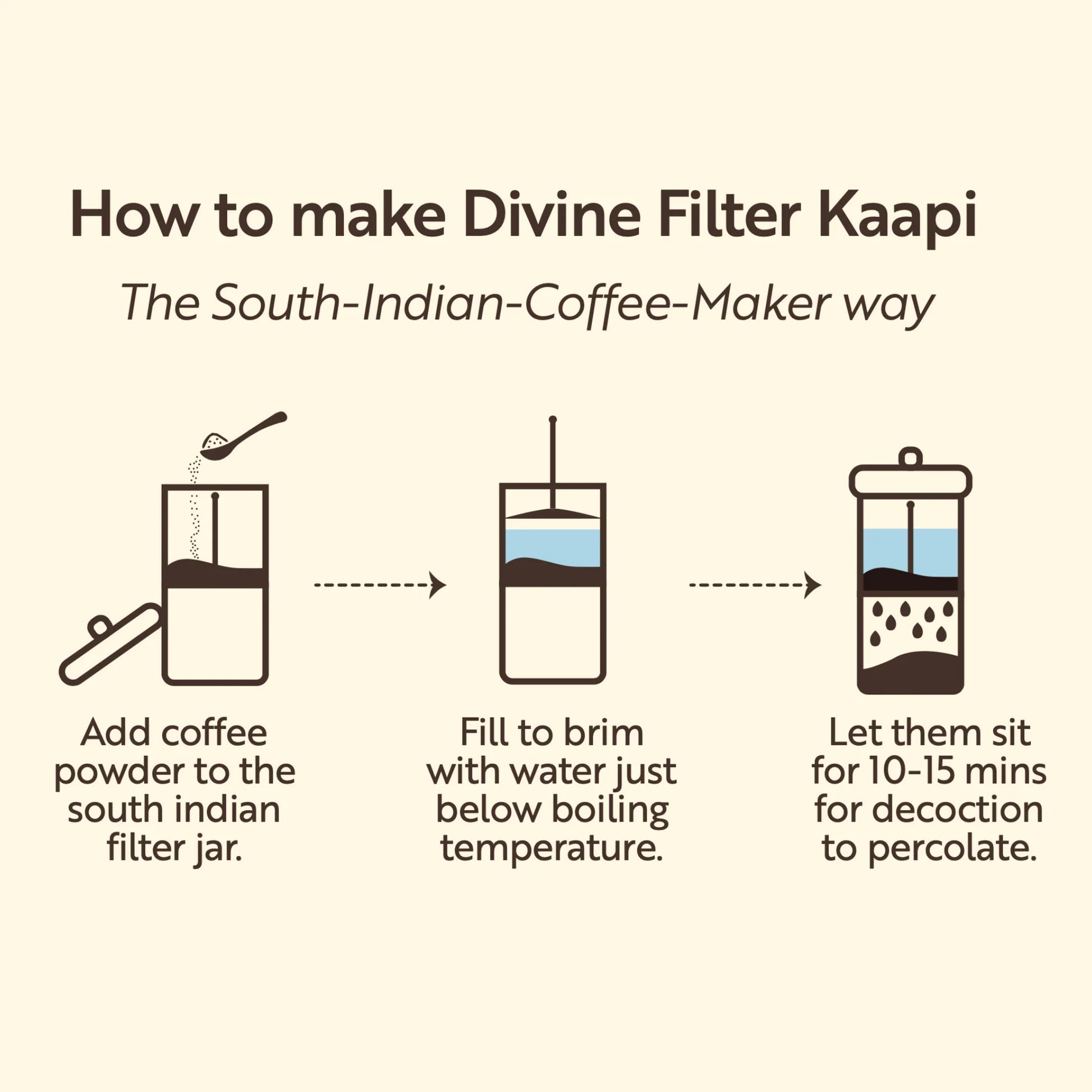 How to make Divine Filter Kaapi

The South-Indian-Coffee-Maker way

Add coffee powder to the south indian filter jar.

Fill to brim with water just below boiling temperature.

Let them sit for 10-15 mins for decoction to percolate.